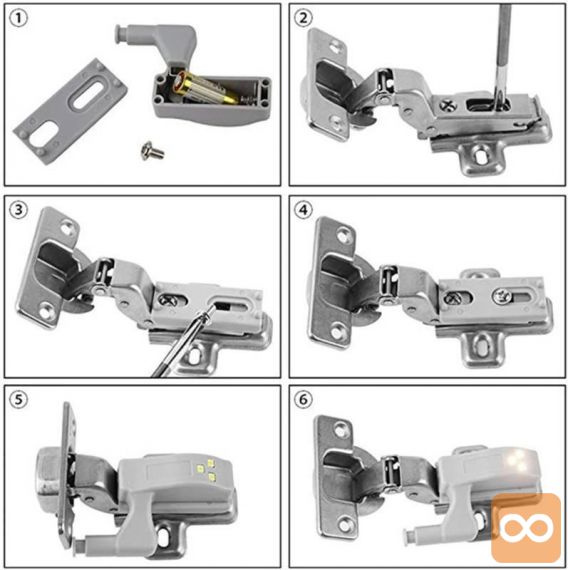 ①

②

③

④

⑤

⑥