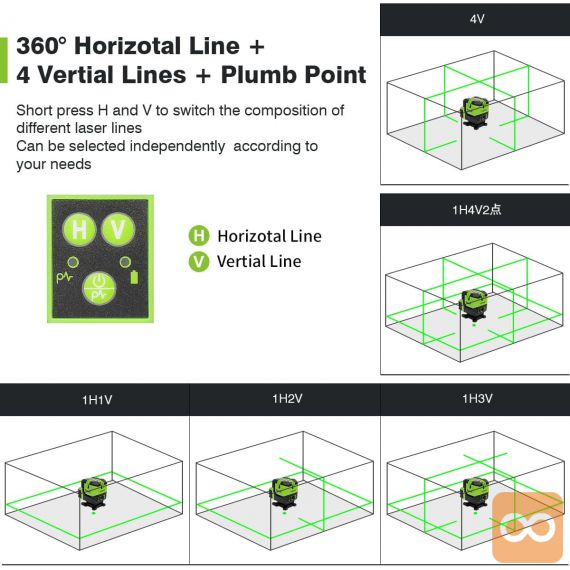 360° Horizotal Line +
4 Vertial Lines + Plumb Point

Short press H and V to switch the composition of different laser lines
Can be selected independently according to your needs

H V

H Horizotal Line
V Vertial Line

4V

1H4V2点

1H1V

1H2V

1H3V